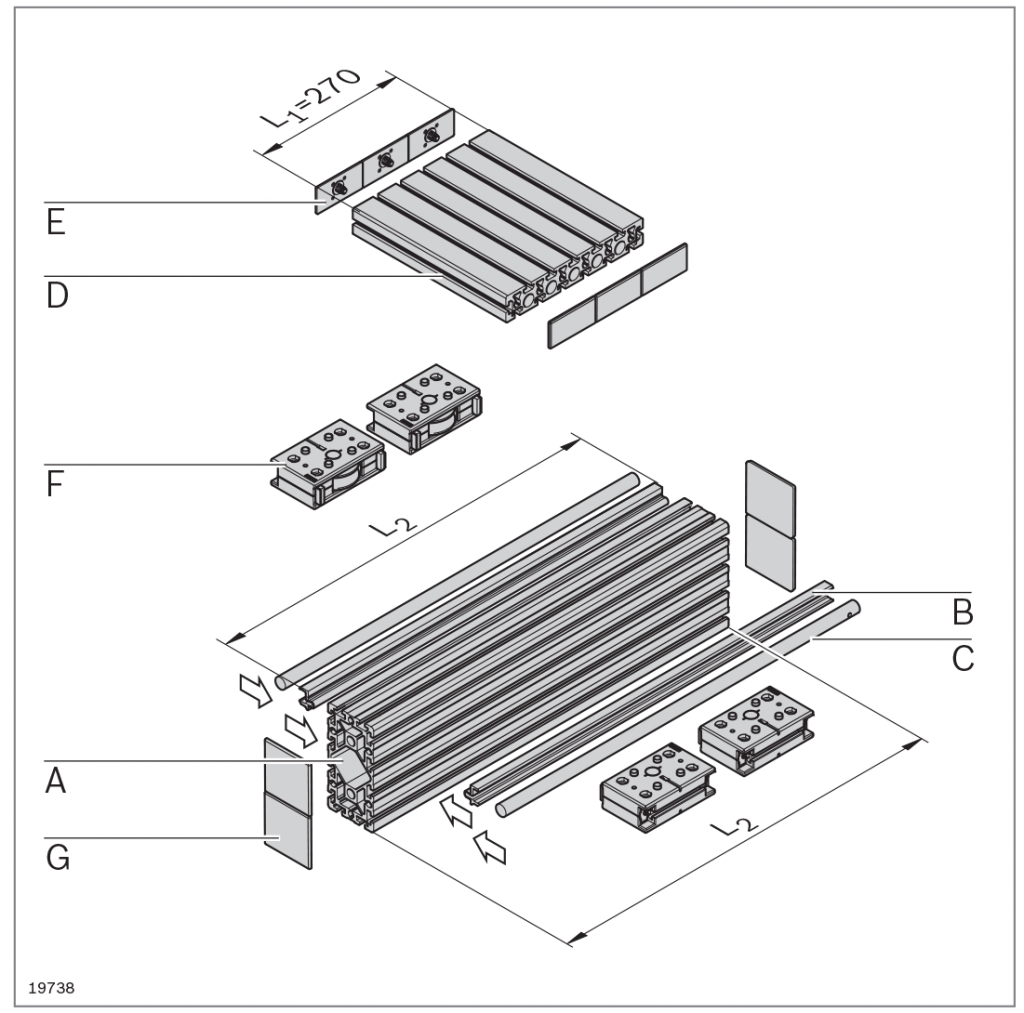 $L_1=270$

E

D

F

$L_2$

B

C

A

G

$L_2$

19738