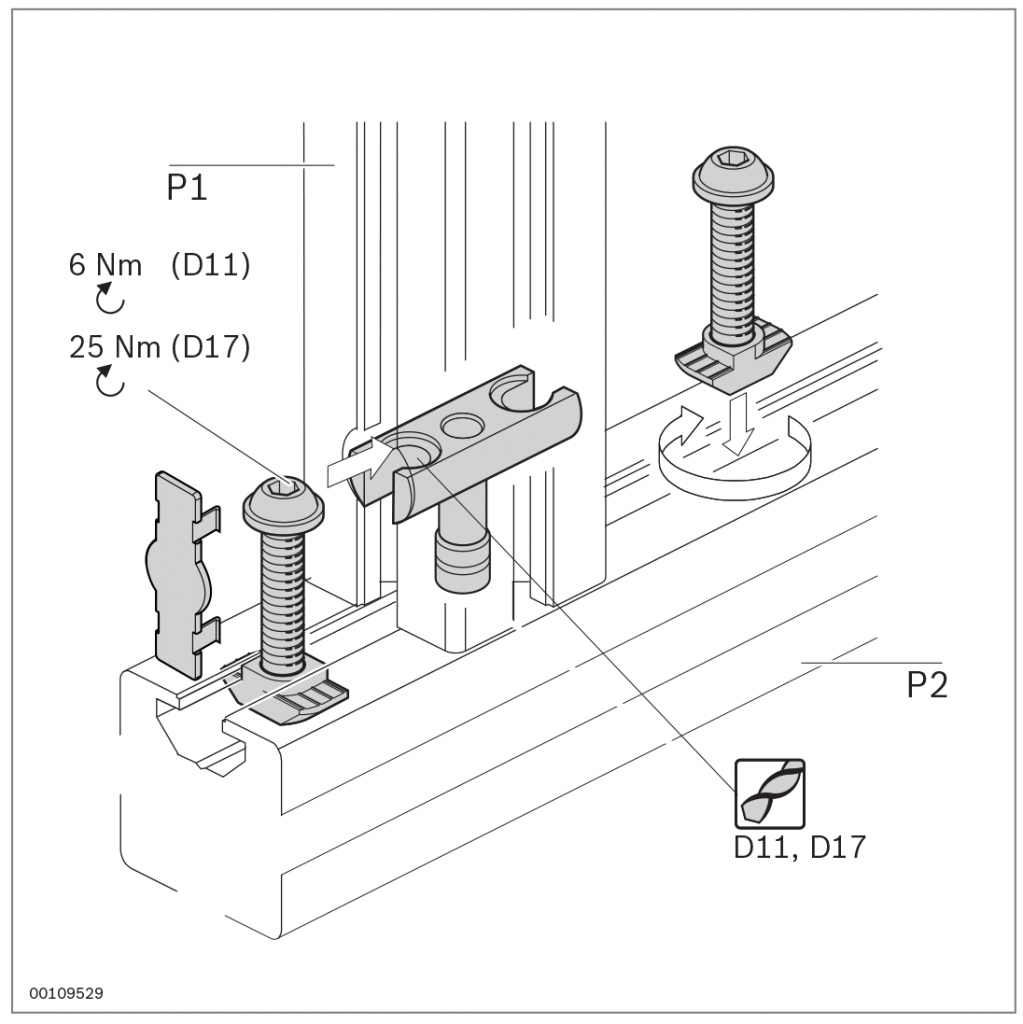 P1

6 Nm (D11)

25 Nm (D17)

P2

D11, D17

00109529